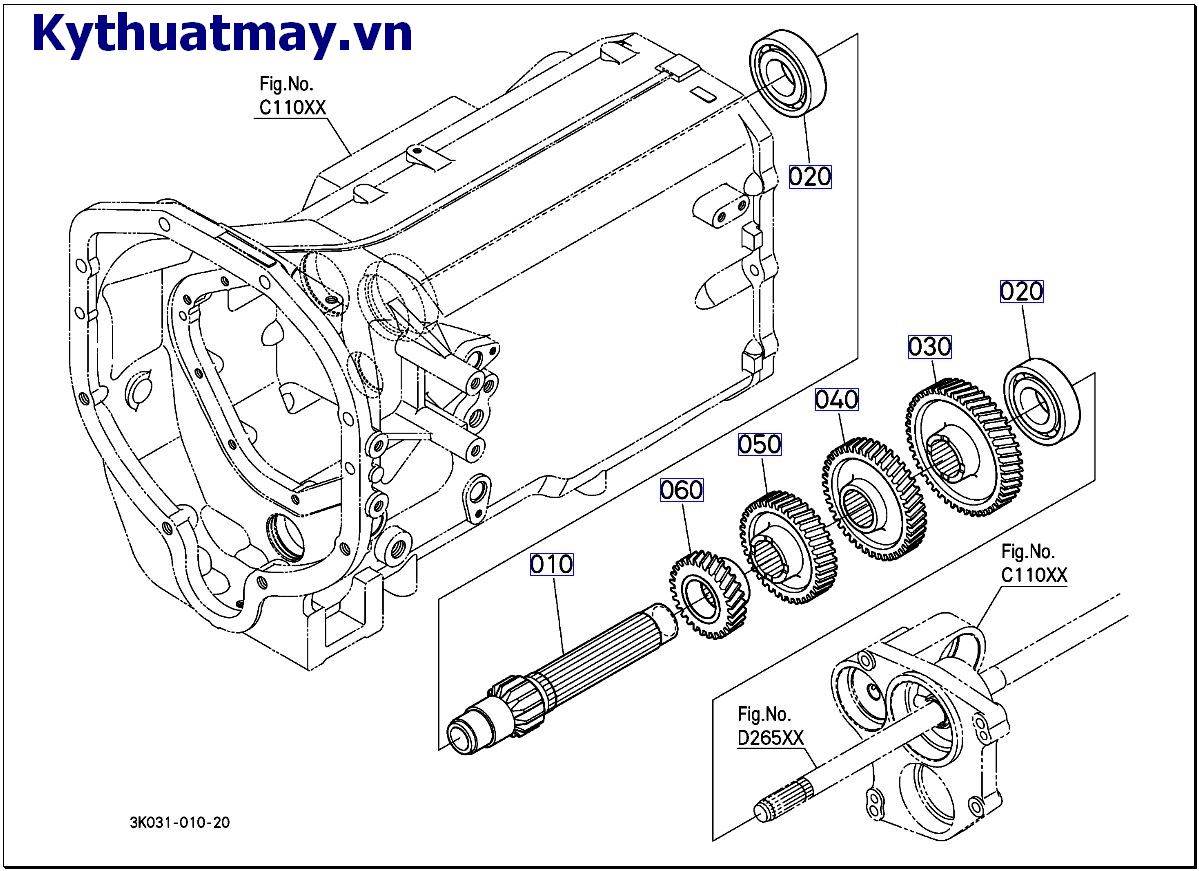 Kythuatmay.vn

Fig.No.
C110XX

020

020

030

040

050

060

010

Fig.No.
C110XX

Fig.No.
D265XX

3K031-010-20